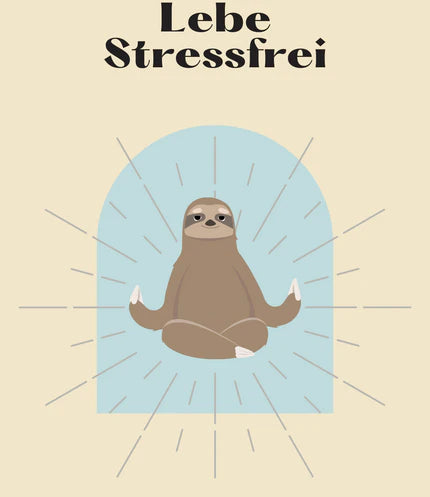 Lebe
Stressfrei